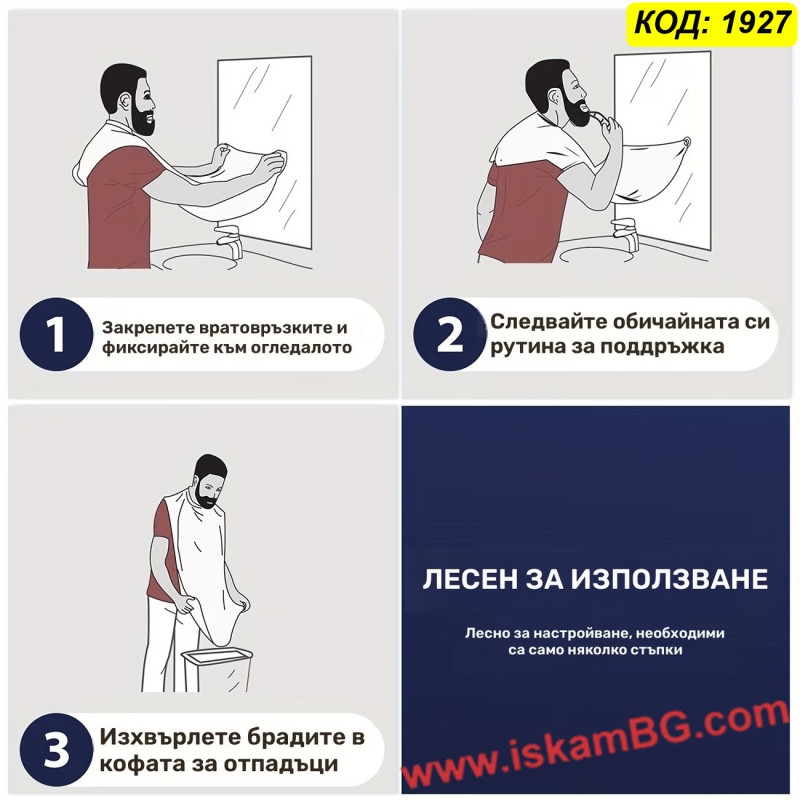 КОД: 1927

1
Закрепете вратовръзките и фиксирайте към огледалото

2
Следвайте обичайната си рутина за поддръжка

3
Изхвърлете брадите в кофата за отпадъци

ЛЕСЕН ЗА ИЗПОЛЗВАНЕ

Лесно за настройване, необходими са само няколко стъпки

www.iskamBG.com