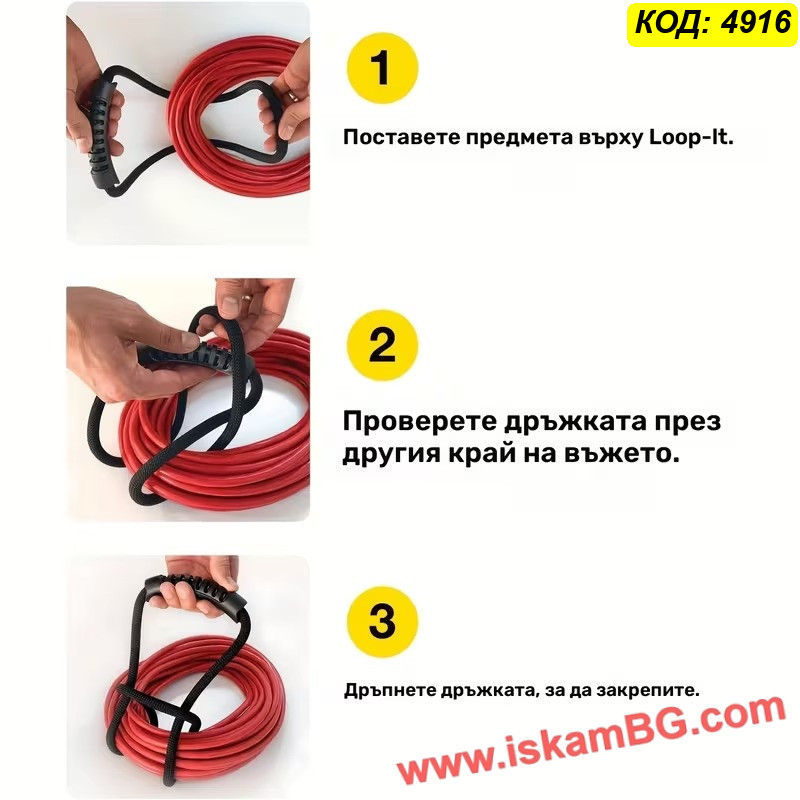 КОД: 4916

1

Поставете предмета върху Loop-It.

2

Проверете дръжката през другия край на въжето.

3

Дръпнете дръжката, за да закрепите.

www.iskamBG.com