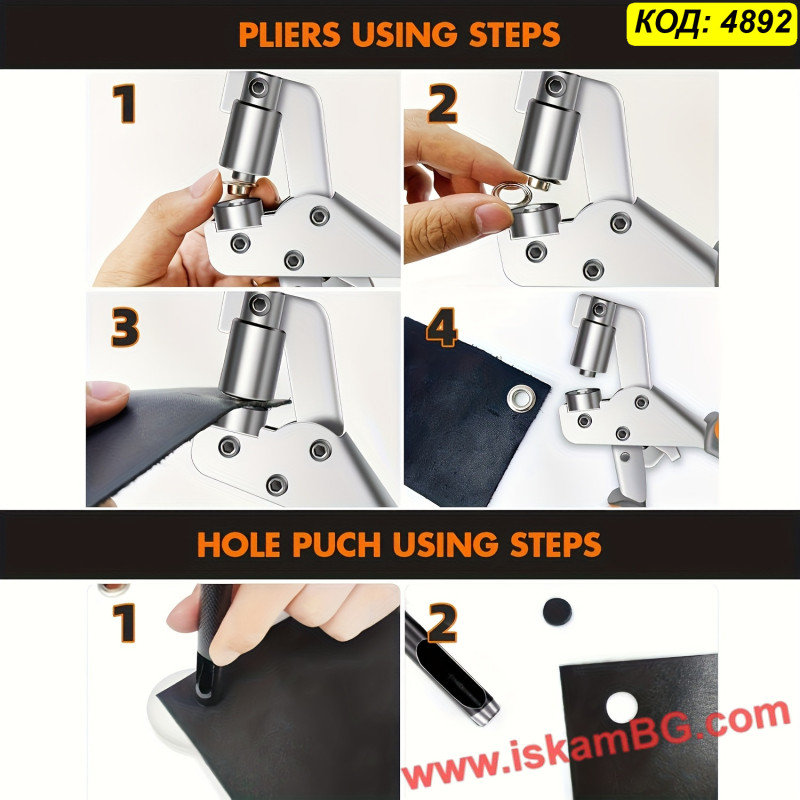 PLIERS USING STEPS

КОД: 4892

1

2

3

4

HOLE PUCH USING STEPS

1

2

www.iskamBG.com