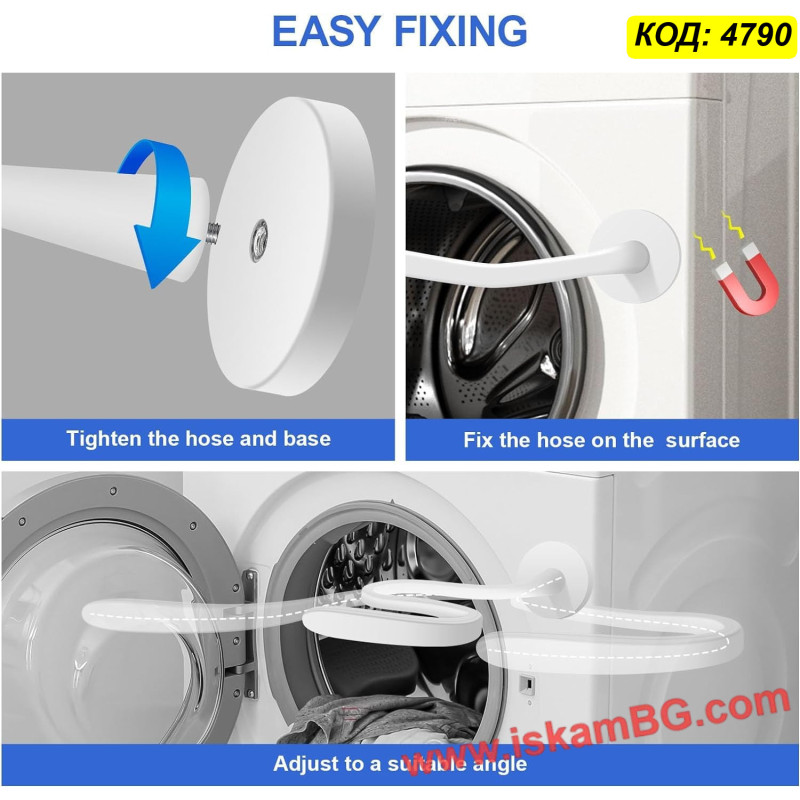 EASY FIXING

КОД: 4790

Tighten the hose and base

Fix the hose on the surface

Adjust to a suitable angle

www.iskamBG.com