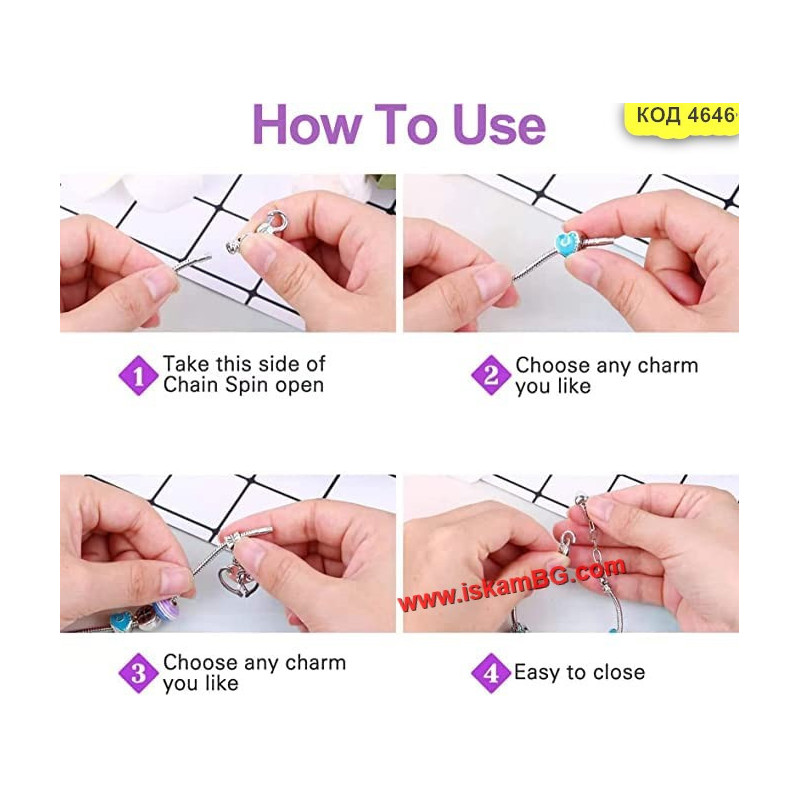 How To Use

КОД 4646

1 Take this side of Chain Spin open

2 Choose any charm you like

3 Choose any charm you like

www.iskamBG.com

4 Easy to close